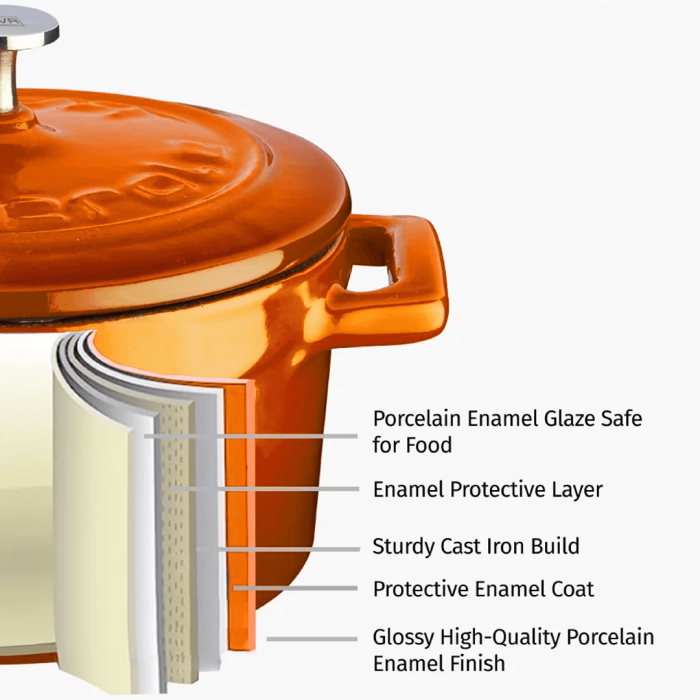 Porcelain Enamel Glaze Safe for Food

Enamel Protective Layer

Sturdy Cast Iron Build

Protective Enamel Coat

Glossy High-Quality Porcelain Enamel Finish